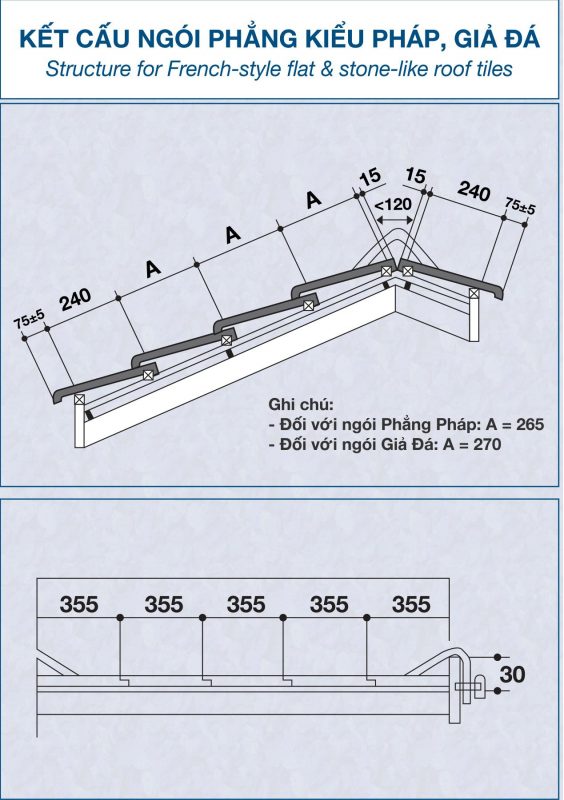 KẾT CẤU NGÓI PHẲNG KIỂU PHÁP, GIẢ ĐÁ
Structure for French-style flat & stone-like roof tiles

75±5
240
A
A
A
15
15
<120
240
75±5

Ghi chú:
- Đối với ngói Phẳng Pháp: A = 265
- Đối với ngói Giả Đá: A = 270

355
355
355
355
355
30